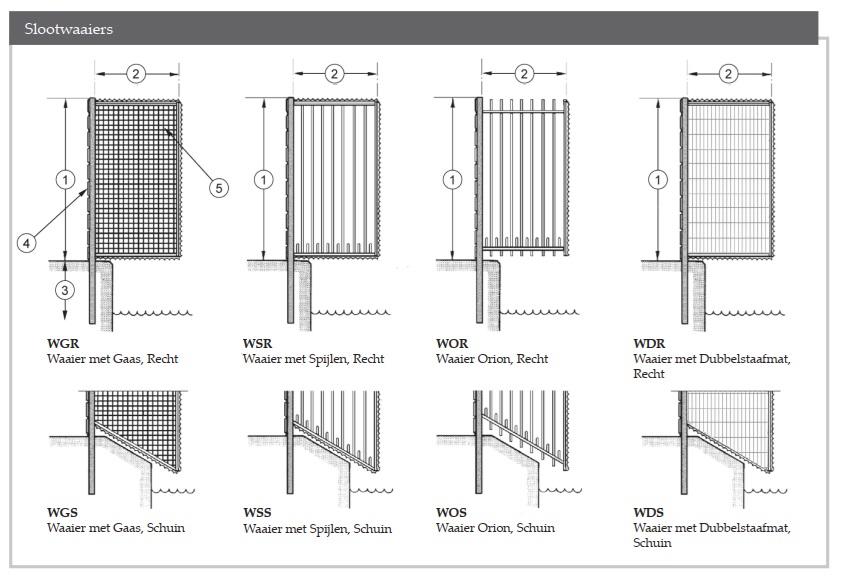 Slootwaaiers

2
1
5
4
3

WGR
Waaier met Gaas, Recht

2
1

WSR
Waaier met Spijlen, Recht

2
1

WOR
Waaier Orion, Recht

2
1

WDR
Waaier met Dubbelstaafmat, Recht

WGS
Waaier met Gaas, Schuin

WSS
Waaier met Spijlen, Schuin

WOS
Waaier Orion, Schuin

WDS
Waaier met Dubbelstaafmat, Schuin